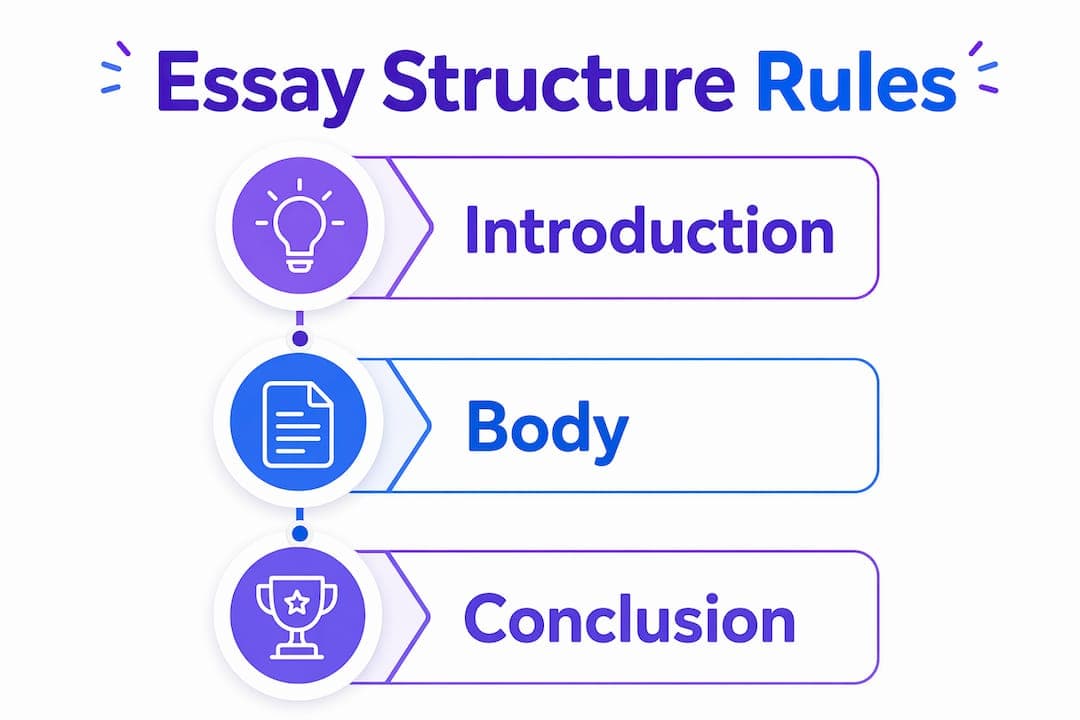 Essay Structure Rules

Introduction

Body

Conclusion