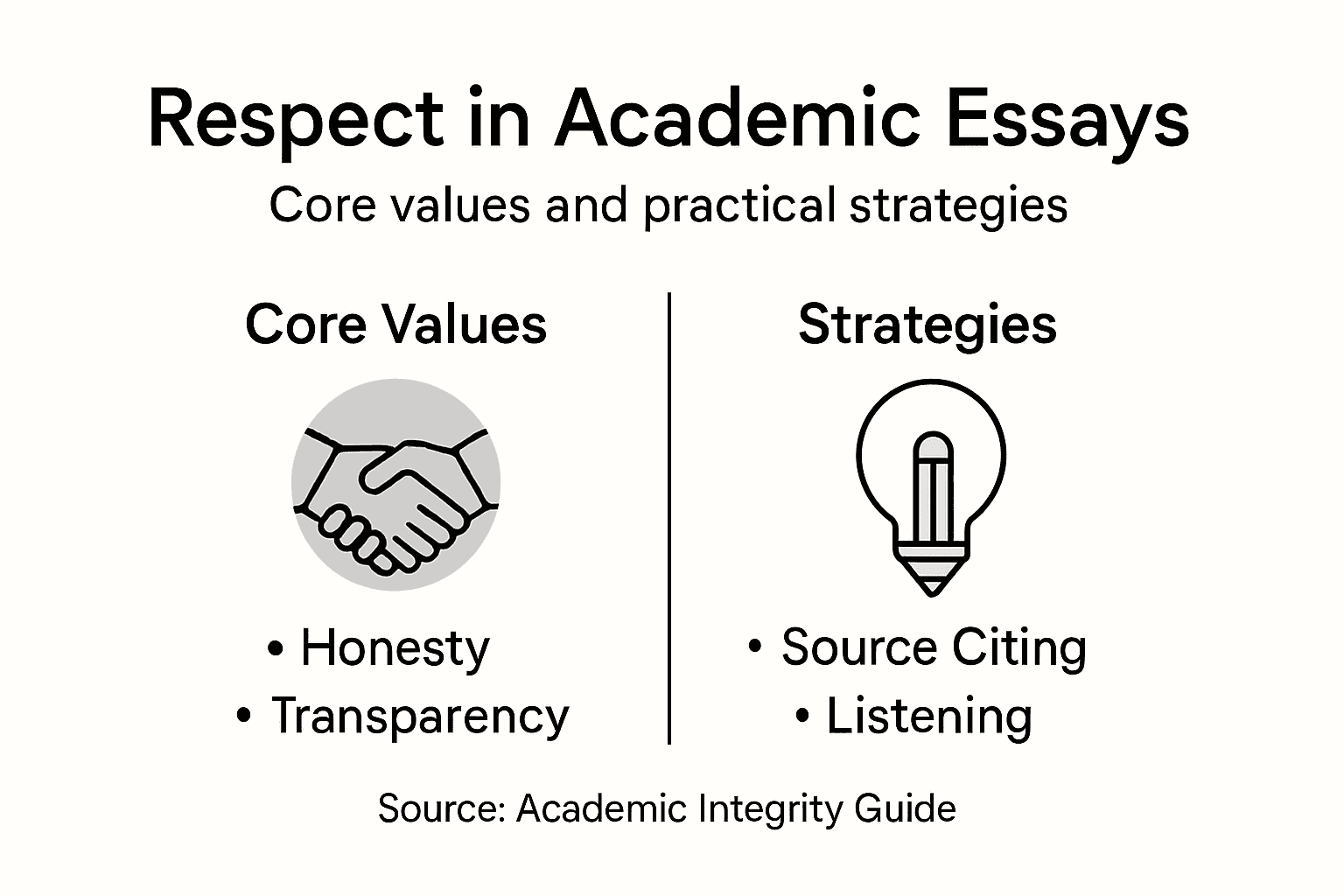 Respect in Academic Essays

Core values and practical strategies

Core Values

• Honesty
• Transparency

Strategies

• Source Citing
• Listening

Source: Academic Integrity Guide